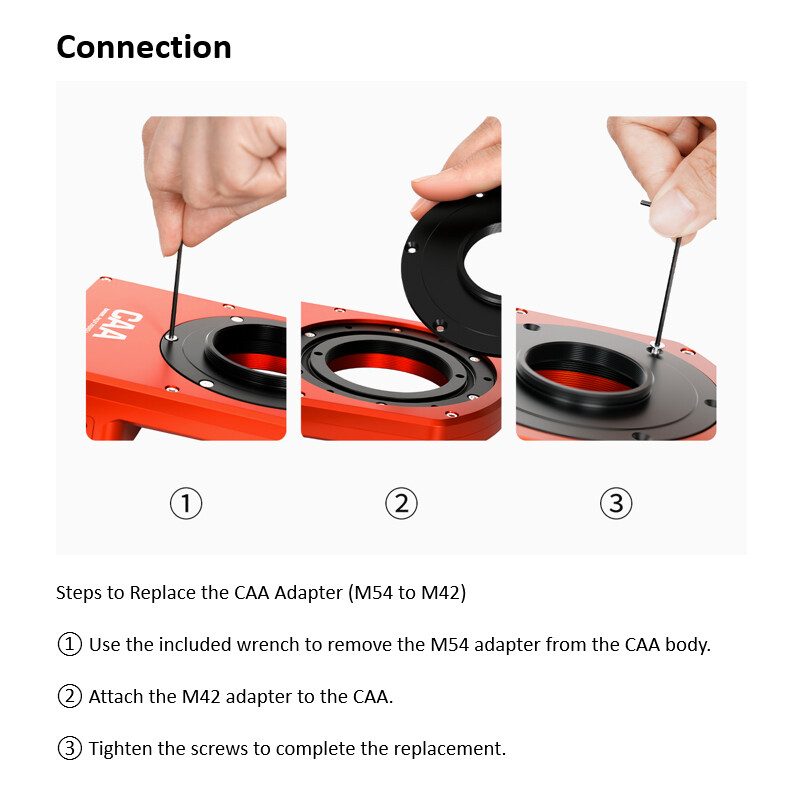 Connection

CAA

①

②

③

Steps to Replace the CAA Adapter (M54 to M42)

① Use the included wrench to remove the M54 adapter from the CAA body.

② Attach the M42 adapter to the CAA.

③ Tighten the screws to complete the replacement.