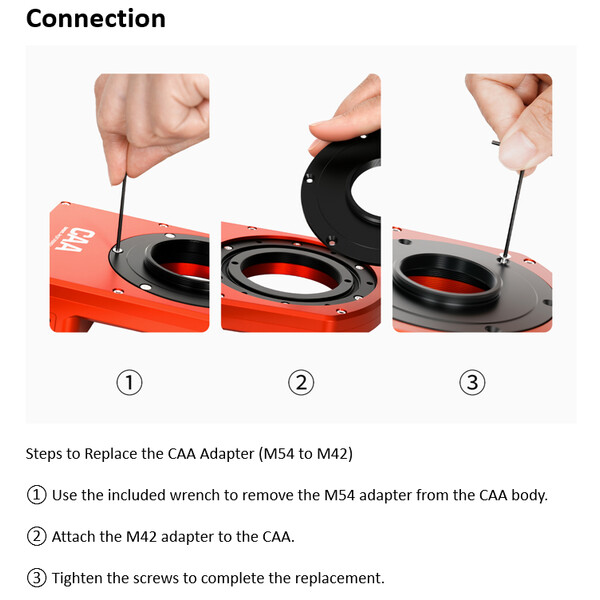 Connection

CAA

①

②

③

Steps to Replace the CAA Adapter (M54 to M42)

① Use the included wrench to remove the M54 adapter from the CAA body.

② Attach the M42 adapter to the CAA.

③ Tighten the screws to complete the replacement.