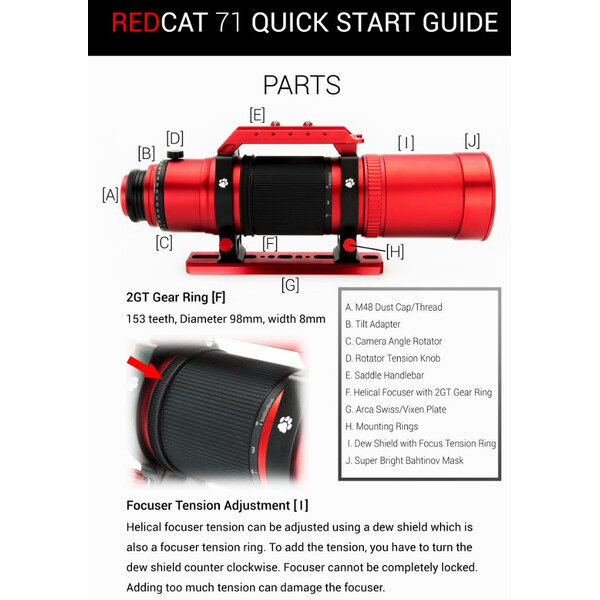 REDCAT 71 QUICK START GUIDE

PARTS

[E]

[D]

[B]

[I]

[J]

[A]

[C]

[F]

[H]

[G]

2GT Gear Ring [F]

153 teeth, Diameter 98mm, width 8mm

A. M48 Dust Cap/Thread
B. Tilt Adapter
C. Camera Angle Rotator
D. Rotator Tension Knob
E. Saddle Handlebar
F. Helical Focuser with 2GT Gear Ring
G. Arca Swiss/Vixen Plate
H. Mounting Rings
I. Dew Shield with Focus Tension Ring
J. Super Bright Bahtinov Mask

Focuser Tension Adjustment [ I ]

Helical focuser tension can be adjusted using a dew shield which is also a focuser tension ring. To add the tension, you have to turn the dew shield counter clockwise. Focuser cannot be completely locked. Adding too much tension can damage the focuser.