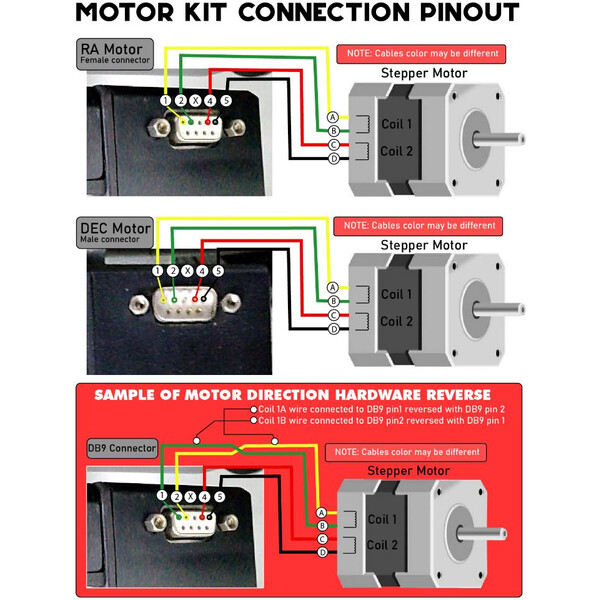 MOTOR KIT CONNECTION PINOUT

RA Motor
Female connector

NOTE: Cables color may be different

Stepper Motor

1 2 X 4 5

A
B
C
D

Coil 1
Coil 2

DEC Motor
Male connector

NOTE: Cables color may be different

Stepper Motor

1 2 X 4 5

A
B
C
D

Coil 1
Coil 2

SAMPLE OF MOTOR DIRECTION HARDWARE REVERSE

Coil 1A wire connected to DB9 pin1 reversed with DB9 pin 2
Coil 1B wire connected to DB9 pin2 reversed with DB9 pin 1

DB9 Connector

NOTE: Cables color may be different

Stepper Motor

1 2 X 4 5

A
B
C
D

Coil 1
Coil 2