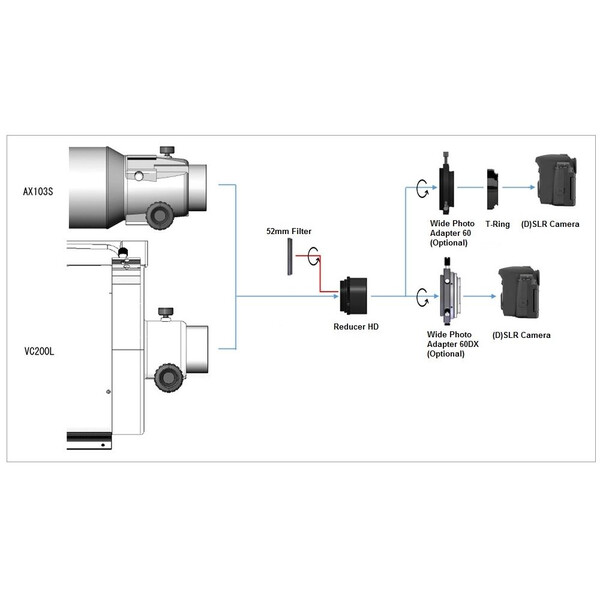 AX103S

VC200L

52mm Filter

Reducer HD

Wide Photo Adapter 60 (Optional)

T-Ring

(D)SLR Camera

Wide Photo Adapter 60DX (Optional)

(D)SLR Camera