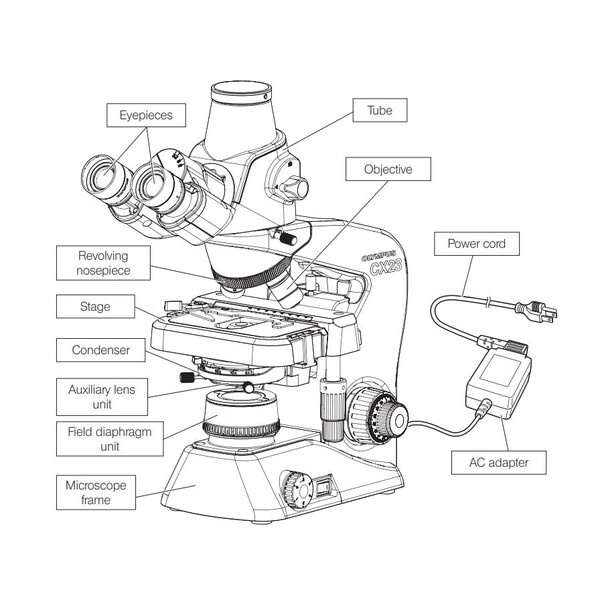 Eyepieces

Tube

Objective

Power cord

Revolving nosepiece

OLYMPUS
CX23

Stage

Condenser

Auxiliary lens unit

Field diaphragm unit

Microscope frame

AC adapter